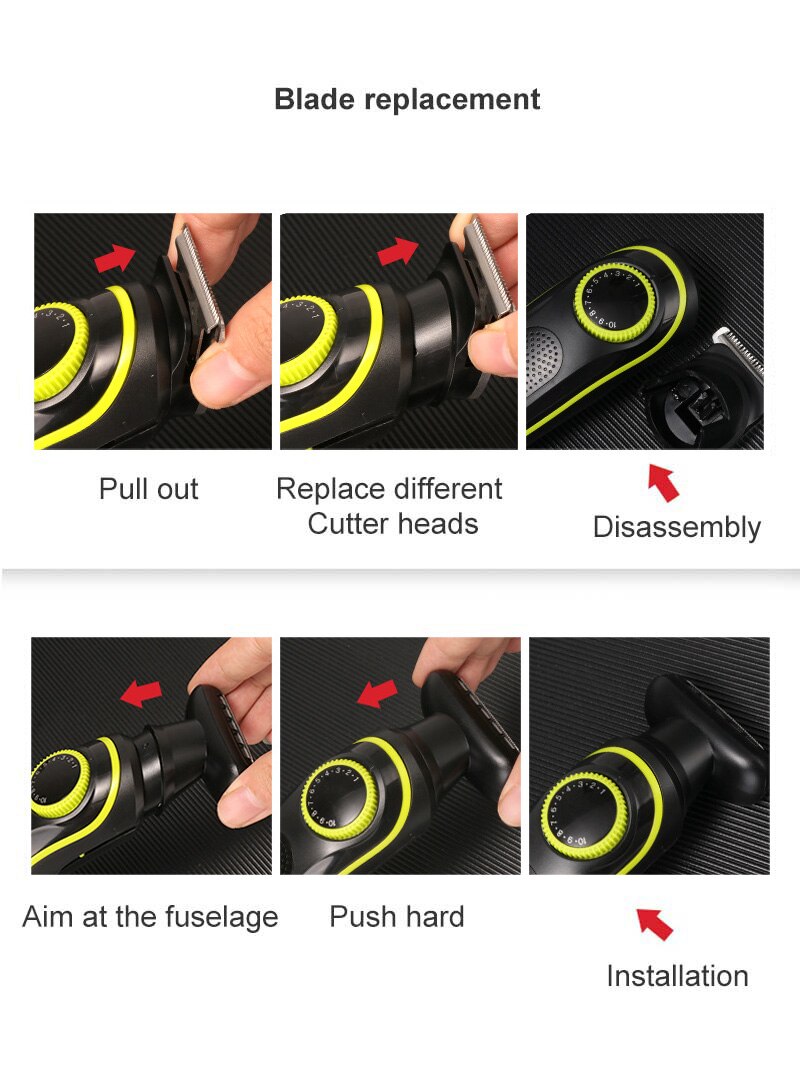 Blade replacement

Pull out

Replace different Cutter heads

Disassembly

Aim at the fuselage

Push hard

Installation