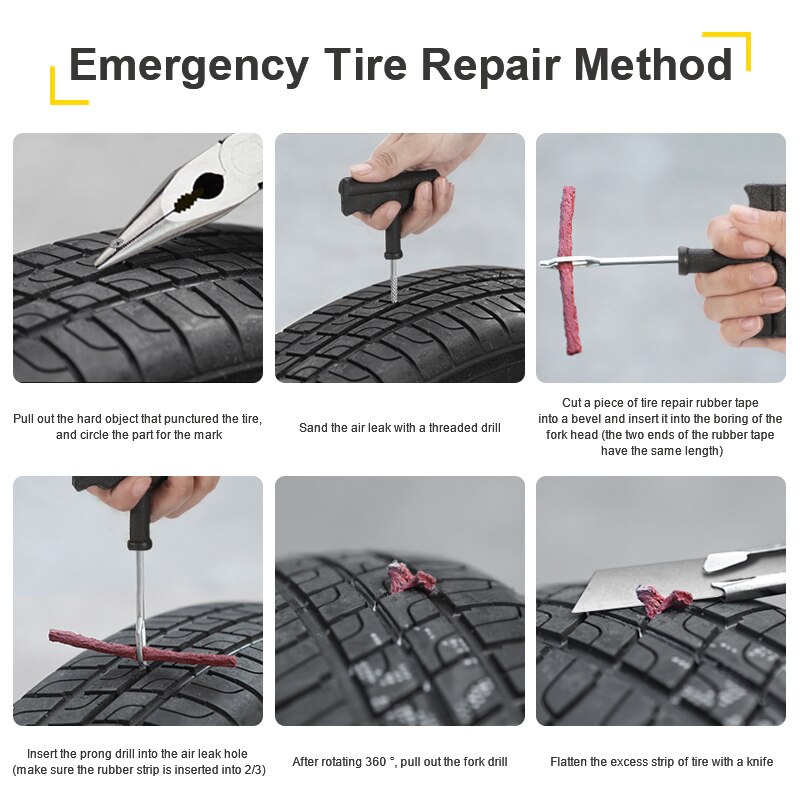 Emergency Tire Repair Method

Pull out the hard object that punctured the tire, and circle the part for the mark

Sand the air leak with a threaded drill

Cut a piece of tire repair rubber tape into a bevel and insert it into the boring of the fork head (the two ends of the rubber tape have the same length)

Insert the prong drill into the air leak hole (make sure the rubber strip is inserted into 2/3)

After rotating 360 °, pull out the fork drill

Flatten the excess strip of tire with a knife