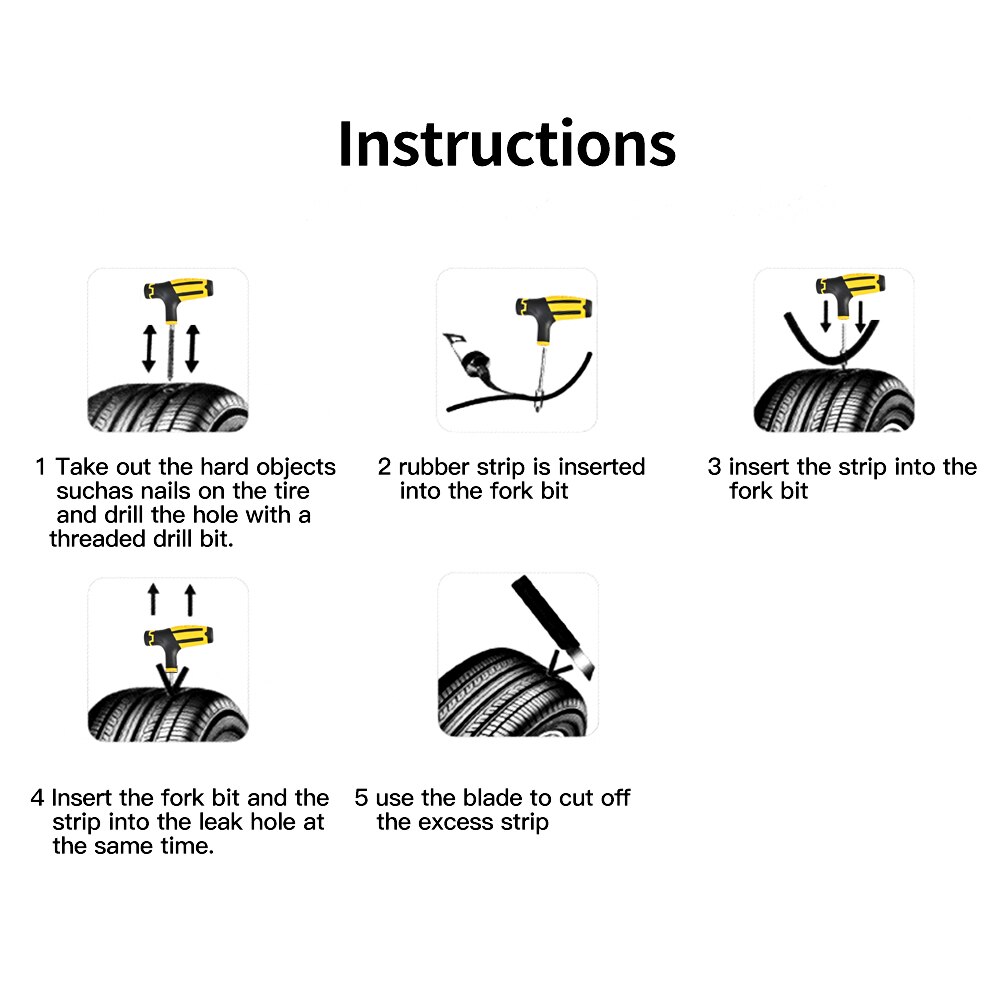 Instructions

1 Take out the hard objects suchas nails on the tire and drill the hole with a threaded drill bit.

2 rubber strip is inserted into the fork bit

3 insert the strip into the fork bit

4 Insert the fork bit and the strip into the leak hole at the same time.

5 use the blade to cut off the excess strip