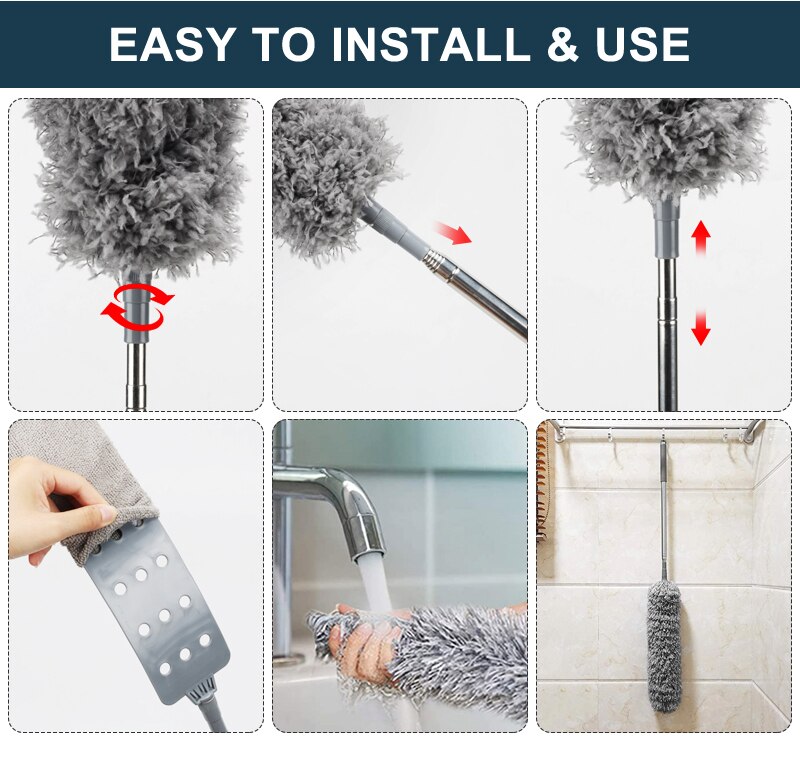 EASY TO INSTALL & USE