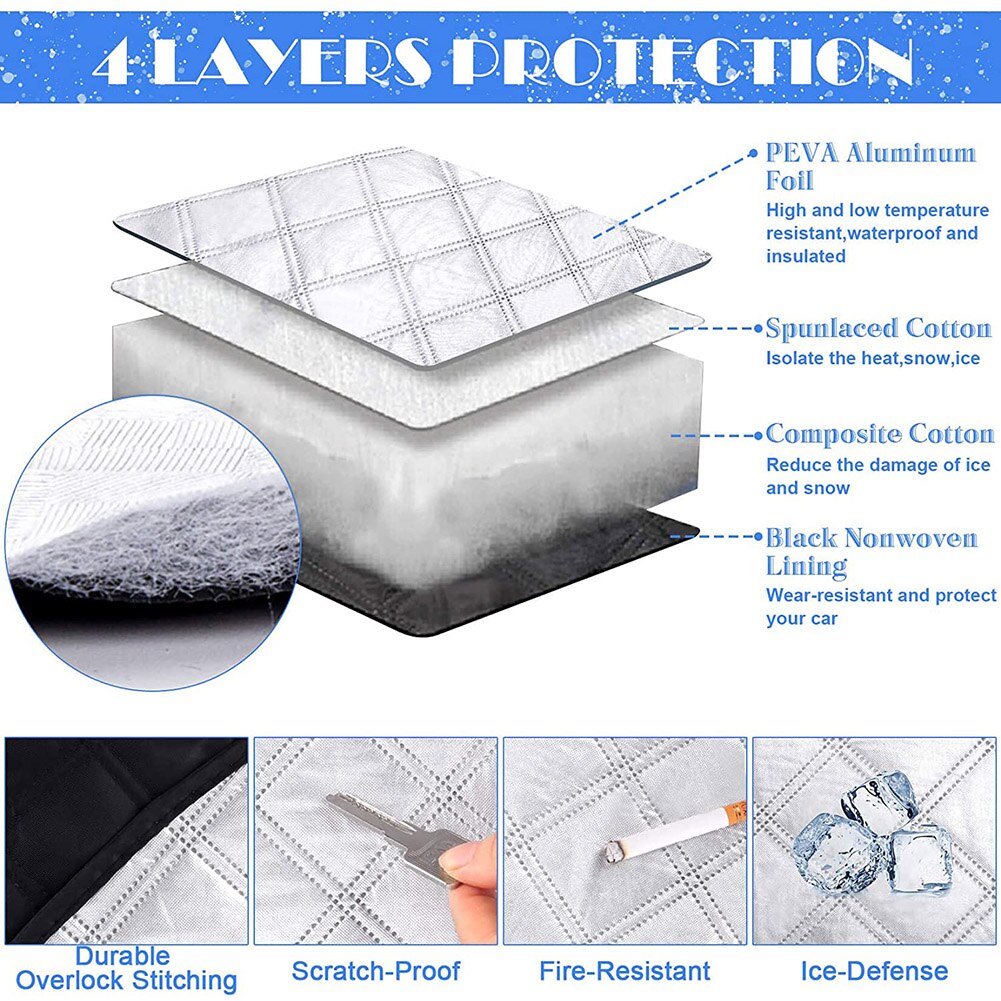 4 LAYERS PROTECTION

PEVA Aluminum Foil
High and low temperature resistant,waterproof and insulated

Spunlaced Cotton
Isolate the heat,snow,ice

Composite Cotton
Reduce the damage of ice and snow

Black Nonwoven Lining
Wear-resistant and protect your car

Durable Overlock Stitching

Scratch-Proof

Fire-Resistant

Ice-Defense