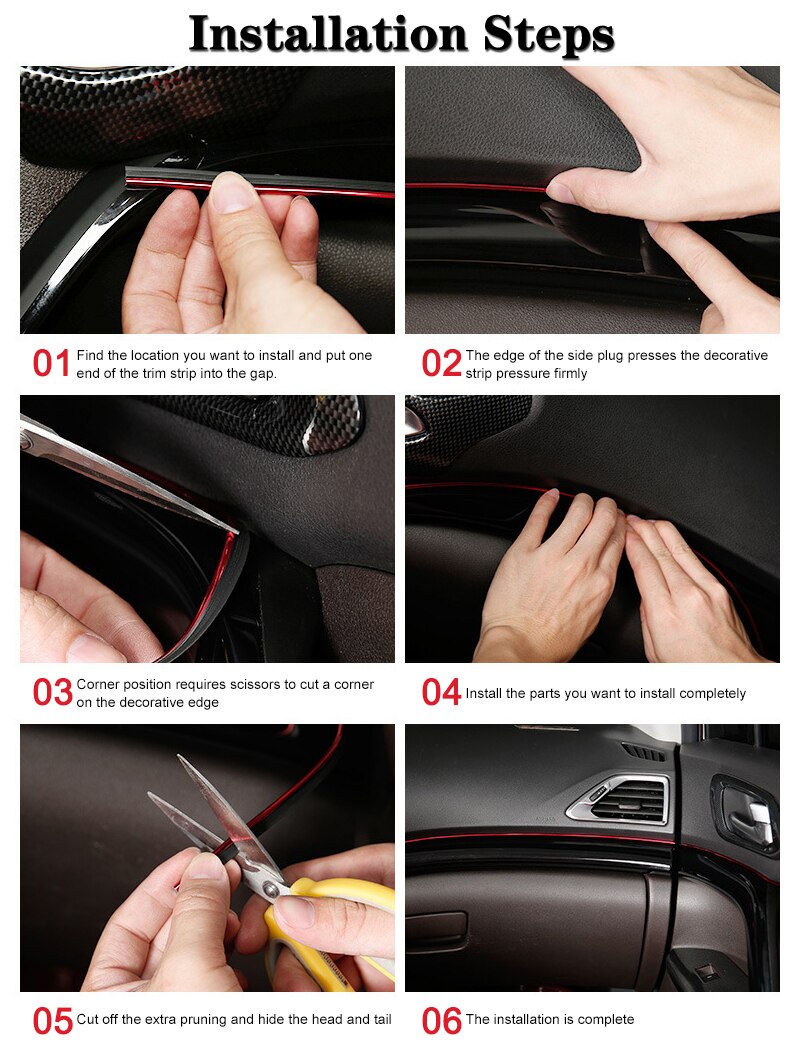 Installation Steps

01 Find the location you want to install and put one end of the trim strip into the gap.

02 The edge of the side plug presses the decorative strip pressure firmly

03 Corner position requires scissors to cut a corner on the decorative edge

04 Install the parts you want to install completely

05 Cut off the extra pruning and hide the head and tail

06 The installation is complete