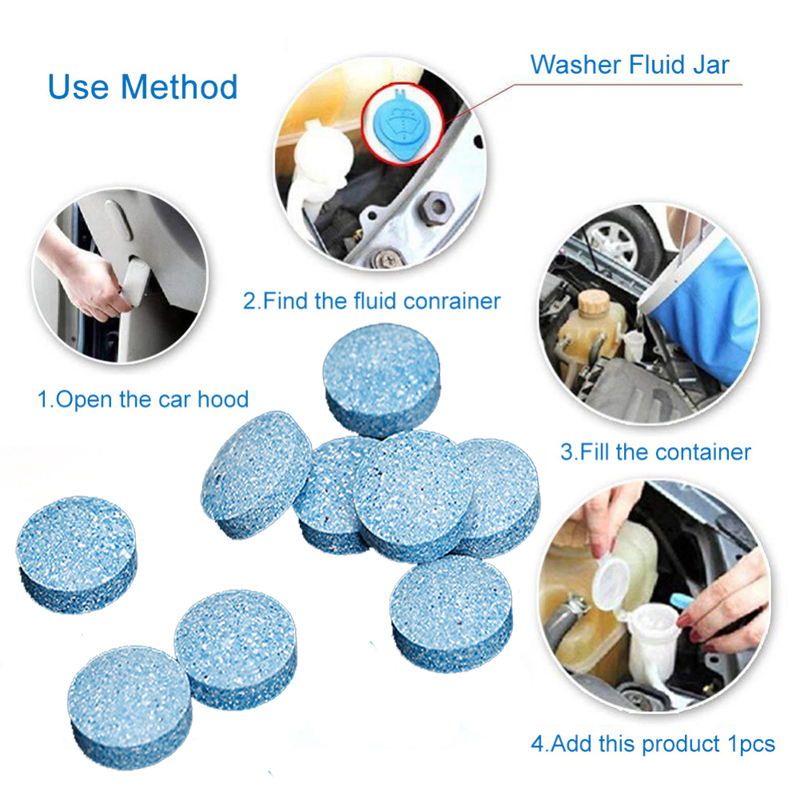 Use Method

Washer Fluid Jar

1.Open the car hood

2.Find the fluid conrainer

3.Fill the container

4.Add this product 1pcs