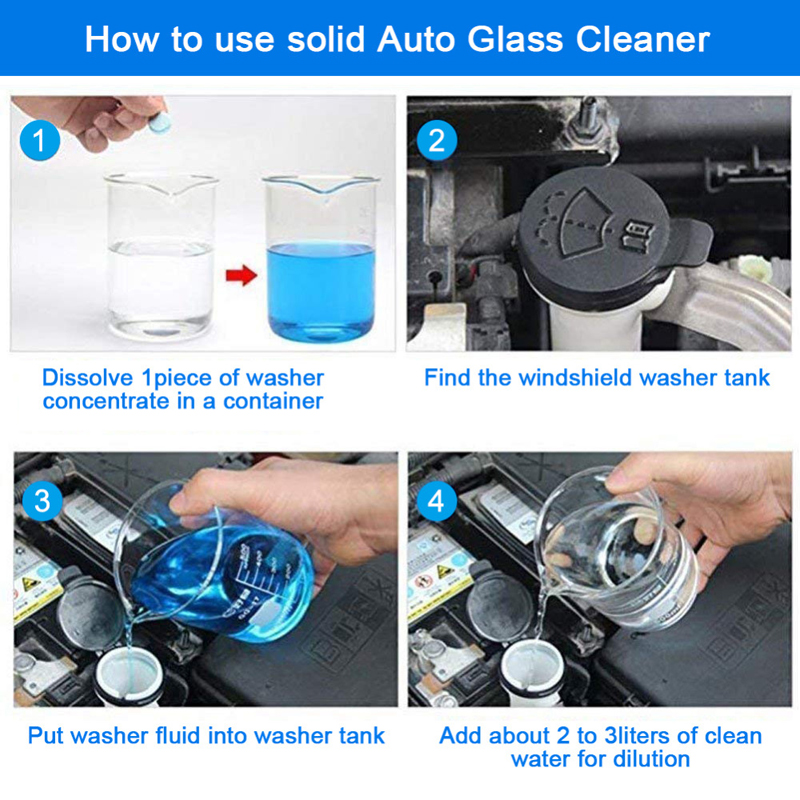 How to use solid Auto Glass Cleaner

1

Dissolve 1piece of washer concentrate in a container

2

Find the windshield washer tank

3

Put washer fluid into washer tank

4

Add about 2 to 3liters of clean water for dilution