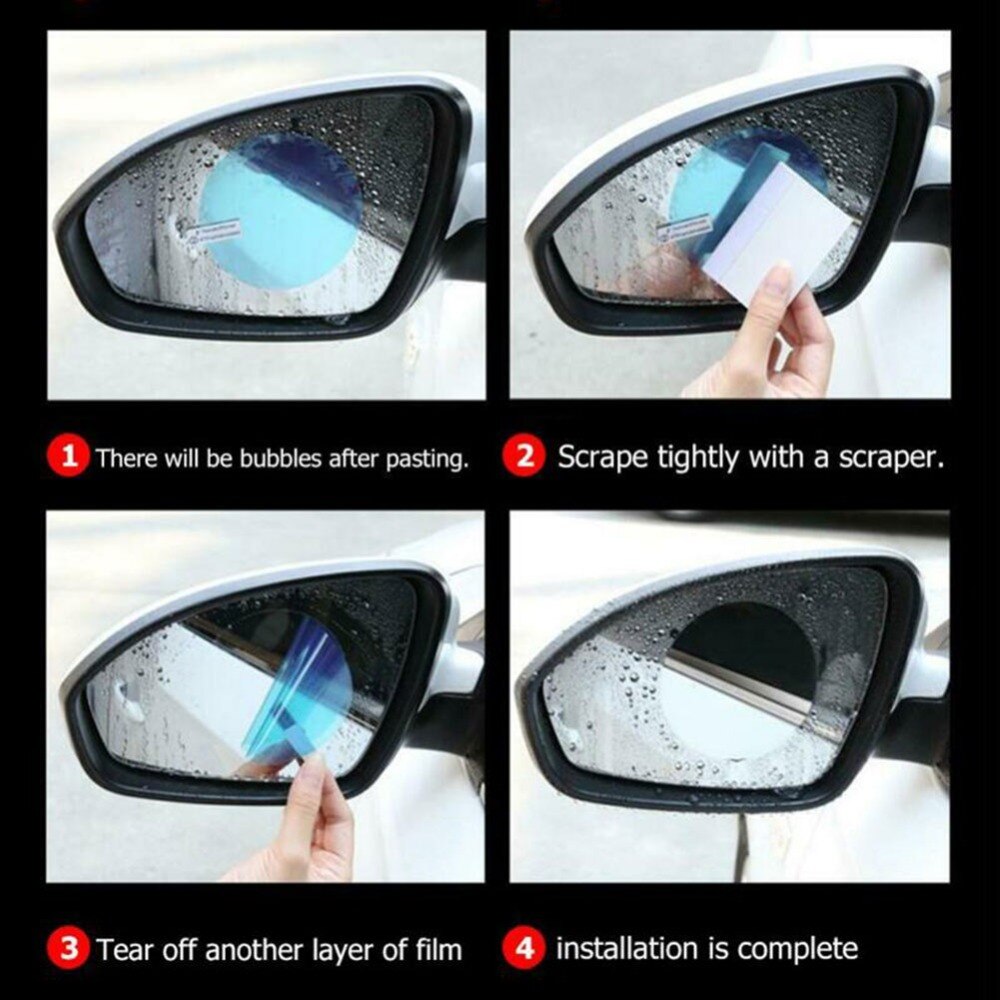 1 There will be bubbles after pasting.

2 Scrape tightly with a scraper.

3 Tear off another layer of film

4 installation is complete